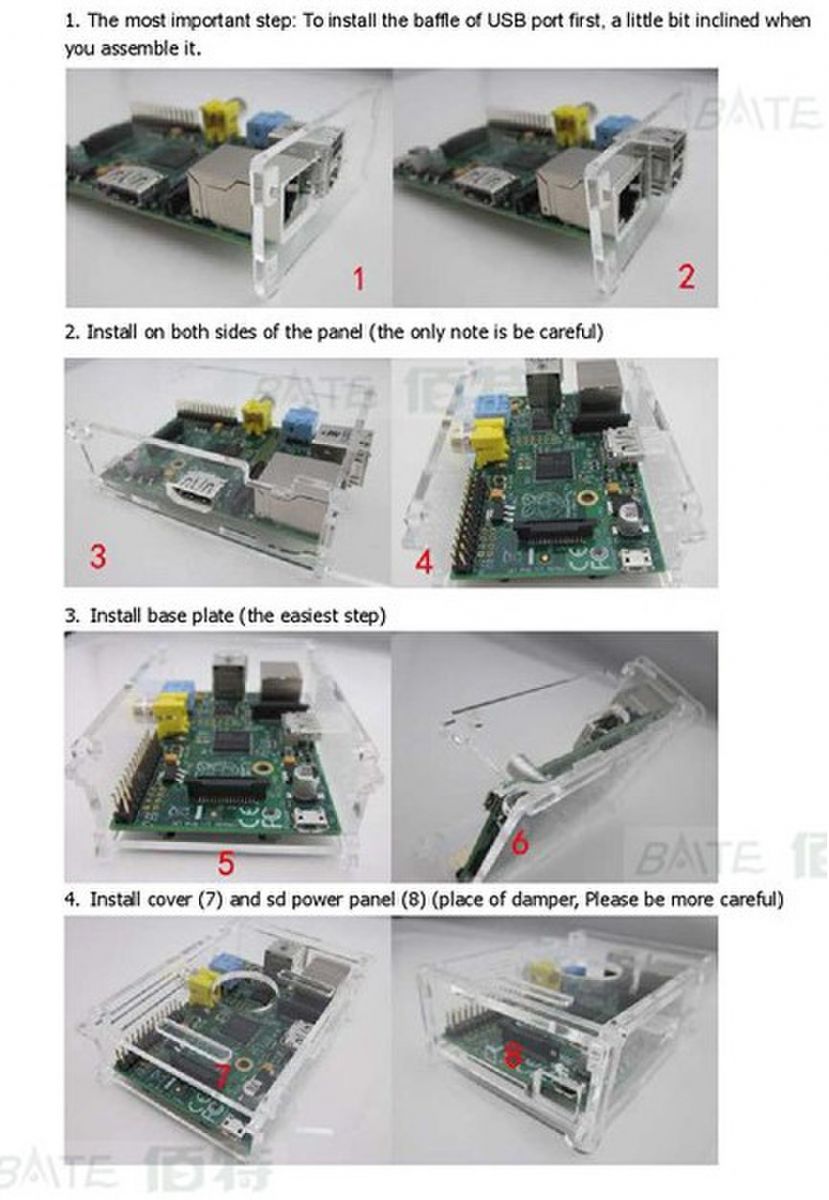 1. The most important step: To install the baffle of USB port first, a little bit inclined when you assemble it.

BAITE

1

2

2. Install on both sides of the panel (the only note is be careful)

BAITE 佰特

3

4

3. Install base plate (the easiest step)

5

6

BAITE 佰

4. Install cover (7) and sd power panel (8) (place of damper, Please be more careful)

7

8

BAITE 佰特