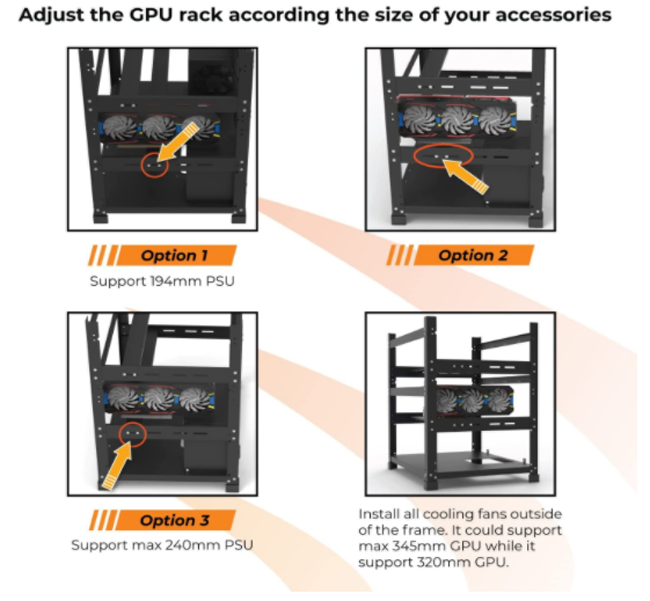 Adjust the GPU rack according the size of your accessories

Option 1
Support 194mm PSU

Option 2

Option 3
Support max 240mm PSU

Install all cooling fans outside of the frame. It could support max 345mm GPU while it support 320mm GPU.